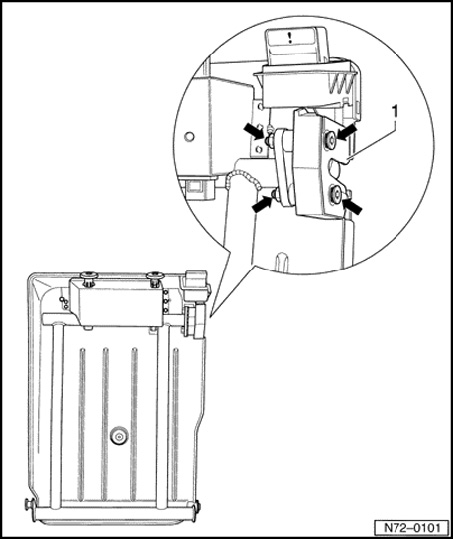 !

1

N72–0101