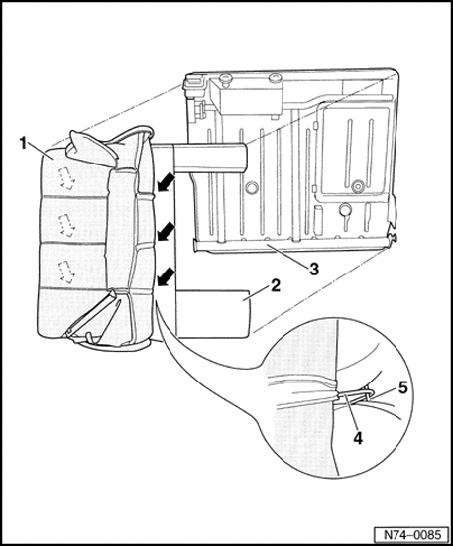 1
3
2
5
4
N74–0085