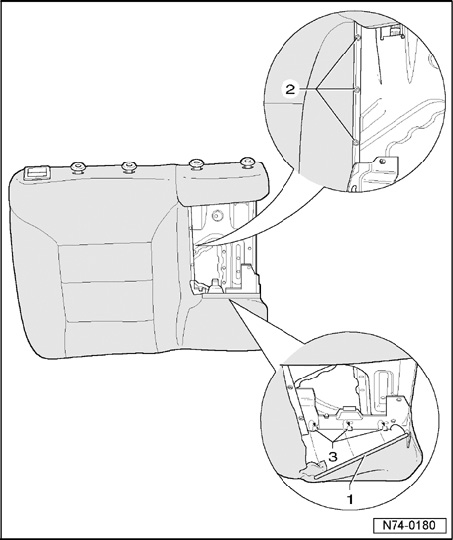 2

3

1

N74-0180