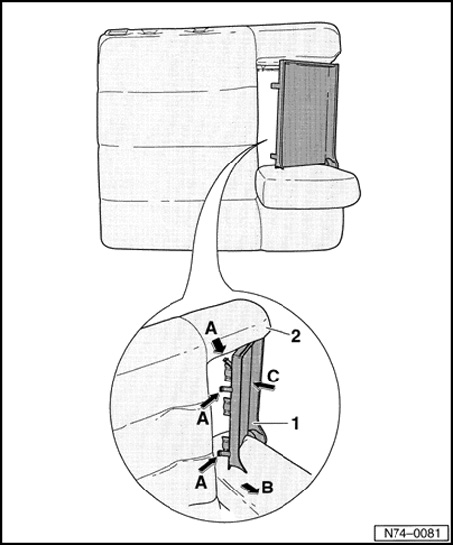 A
2
C
A
1
A
B
N74–0081