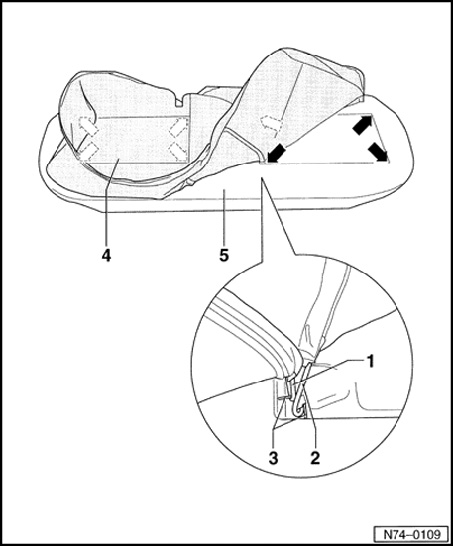 4
5
1
3
2
N74–0109