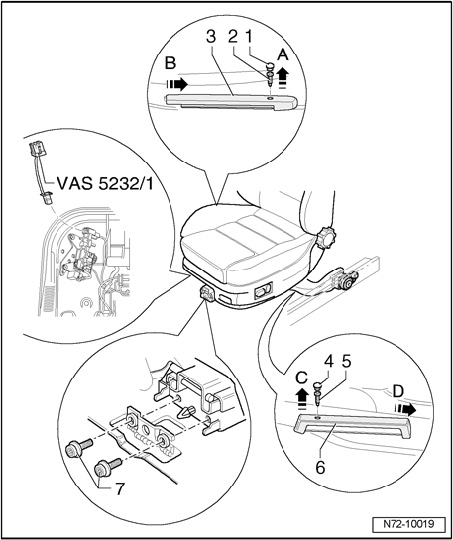 3 2 1
A
B
VAS 5232/1
4 5
C
D
6
7
N72-10019