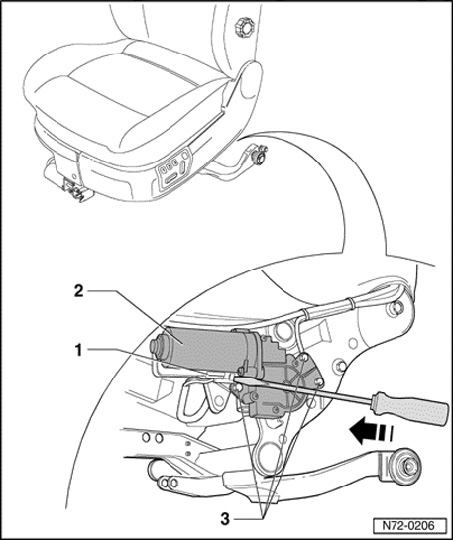 2
1
3
N72-0206