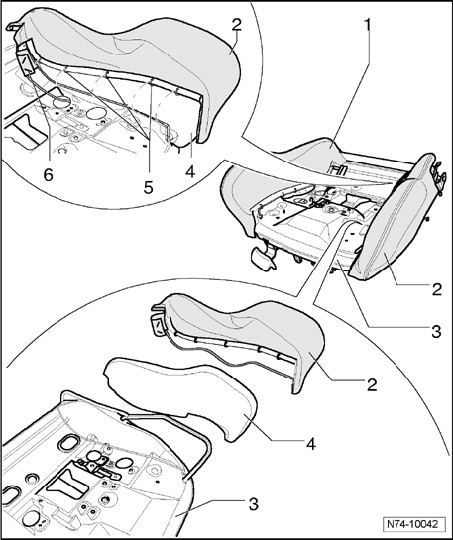 2
1
6
5
4
2
3
2
4
3
N74-10042