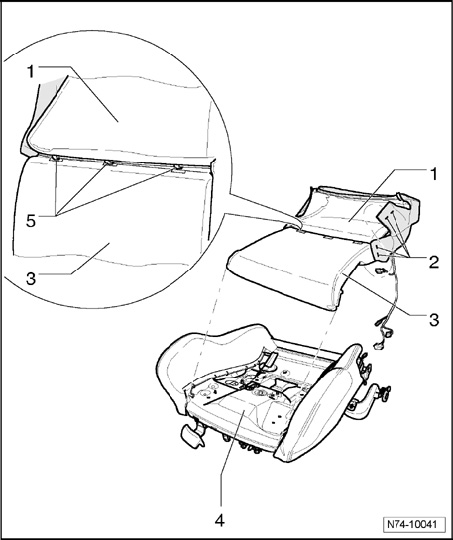 1
5
3
1
2
3
4
N74-10041