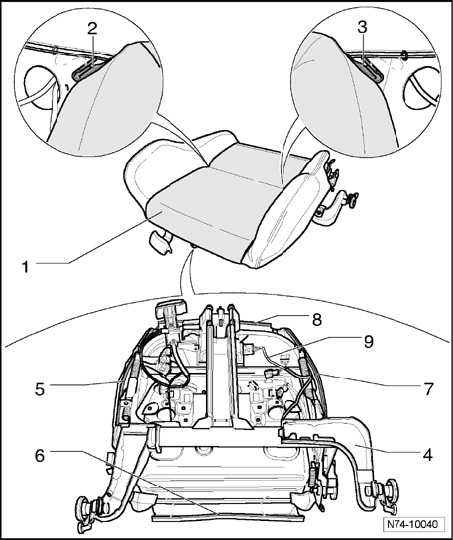 2
3
1
8
9
5
7
6
4
N74-10040