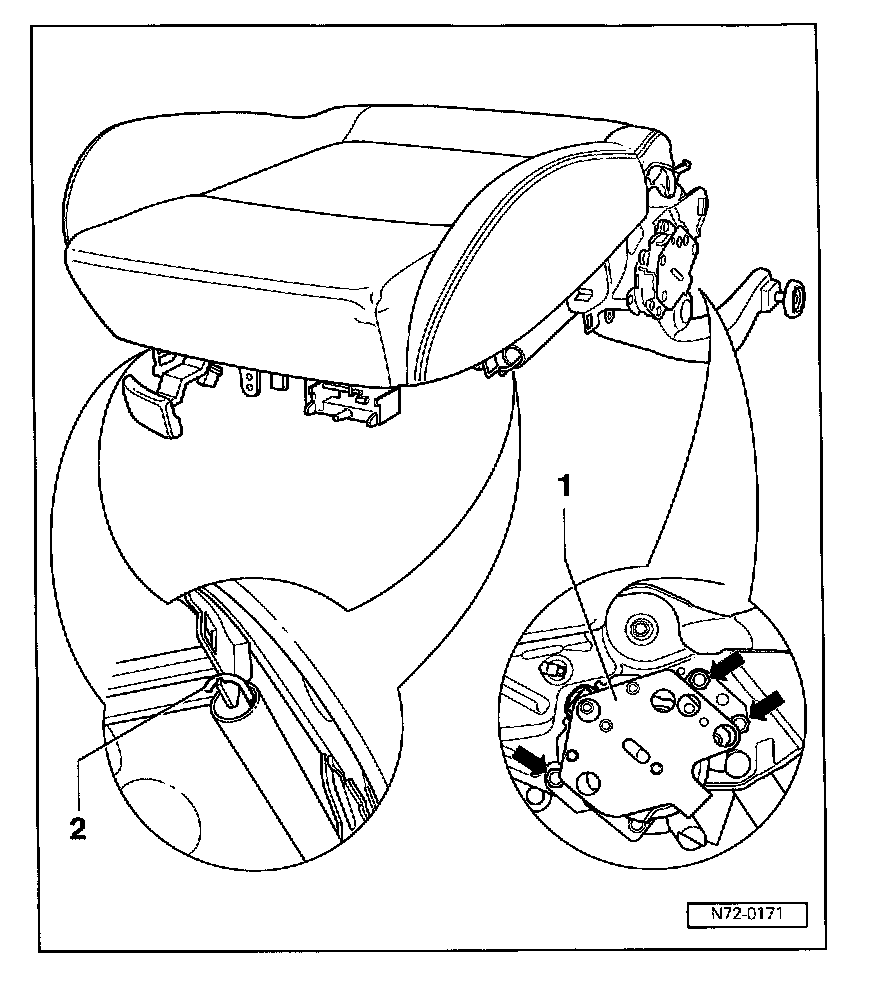 1

2

N72-0171