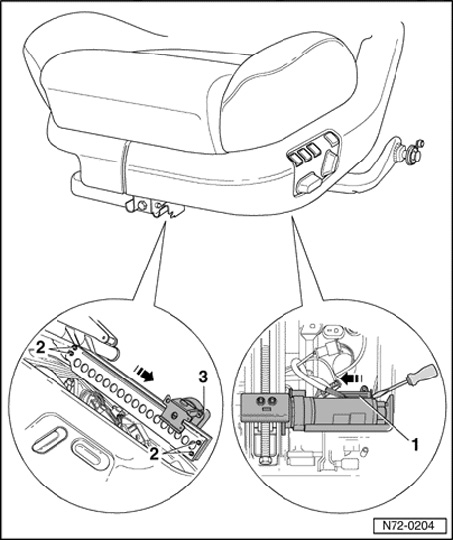 2
3
2
1
N72-0204