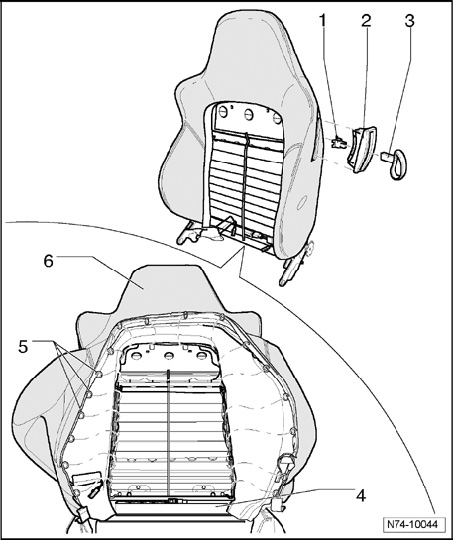 1
2
3
6
5
4
N74-10044