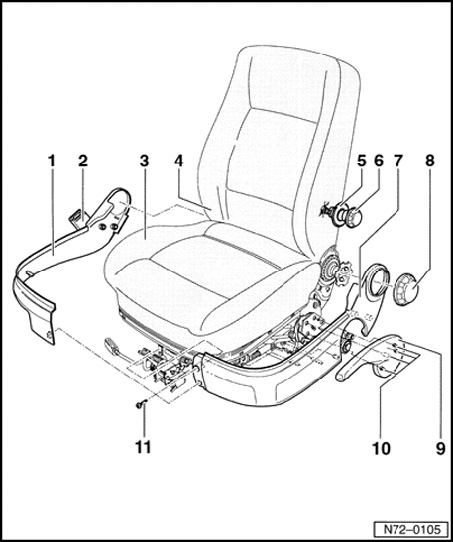 1
2
3
4
5
6
7
8
11
10
9
N72–0105