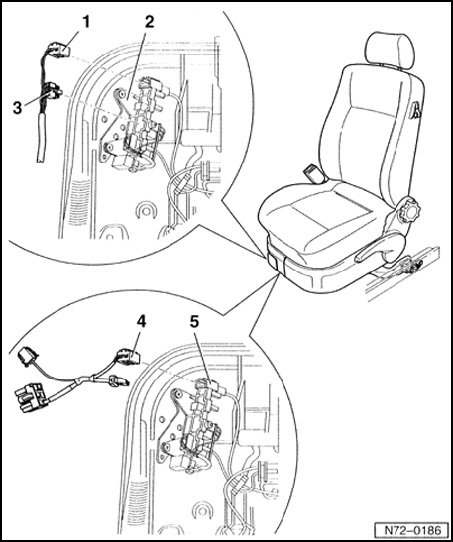 1
2
3
4
5
N72–0186