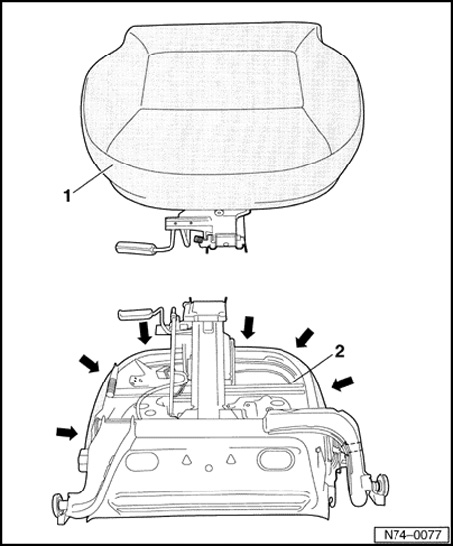 1

2

N74–0077