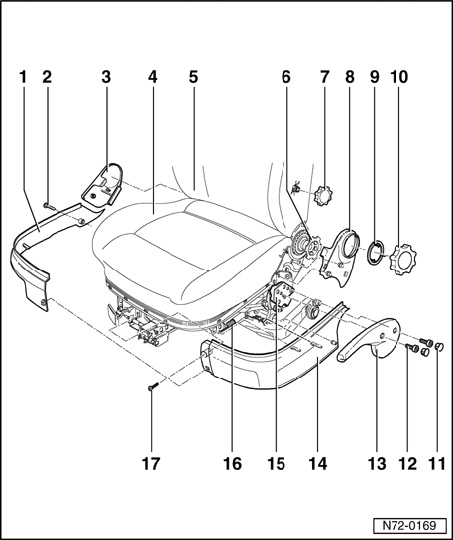 1 2 3 4 5 6 7 8 9 10

17 16 15 14 13 12 11

N72-0169