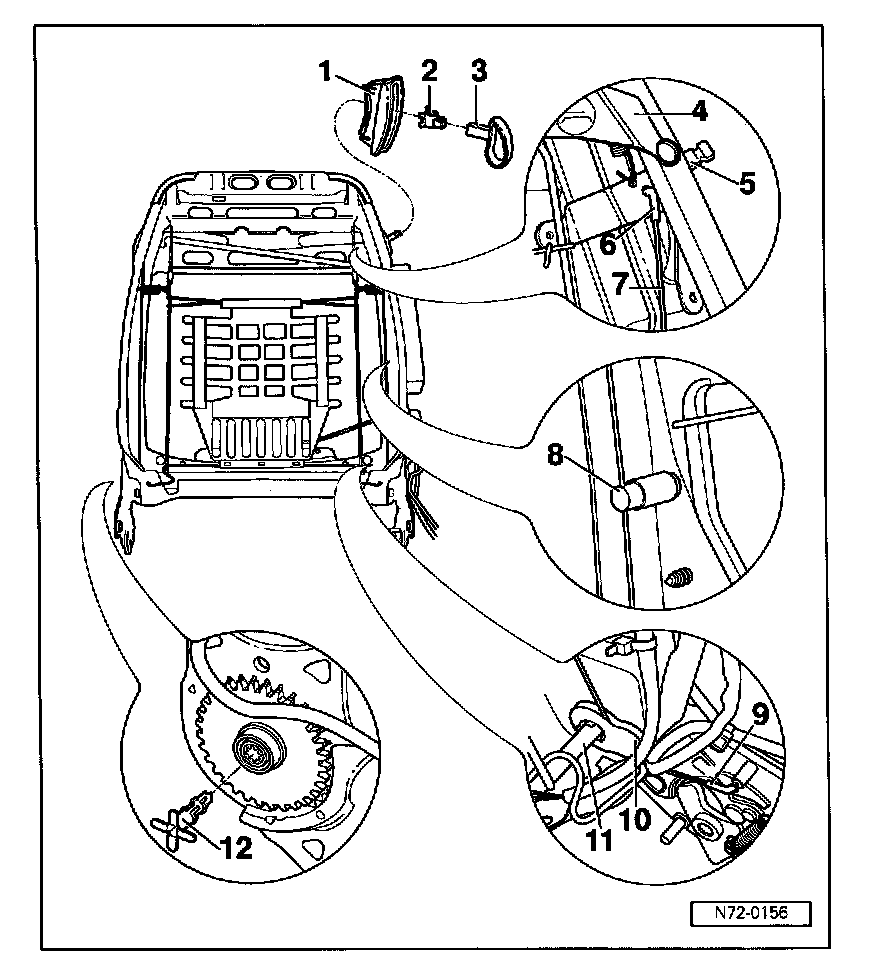 1
2
3
4
5
6
7
8
9
10
11
12
N72-0156