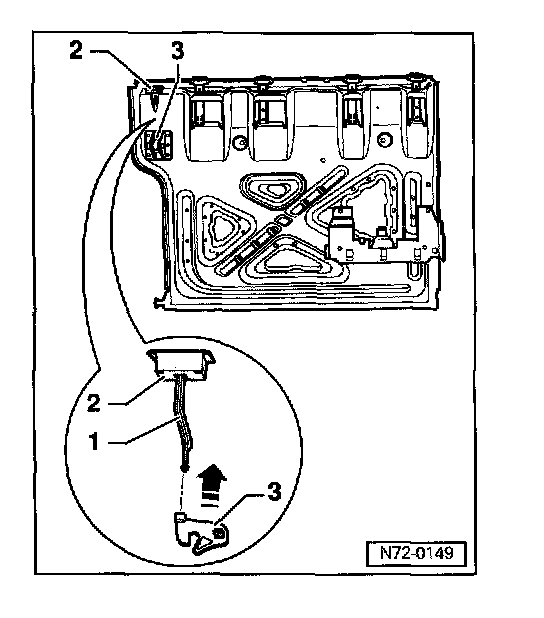 2
3
2
1
3
N72-0149