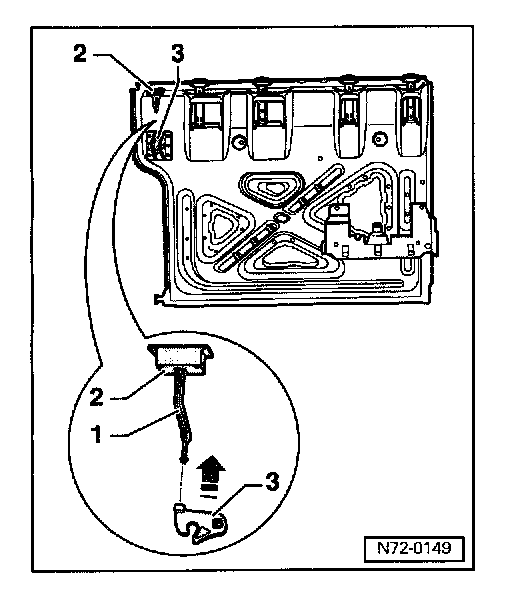 2
3
2
1
3
N72-0149