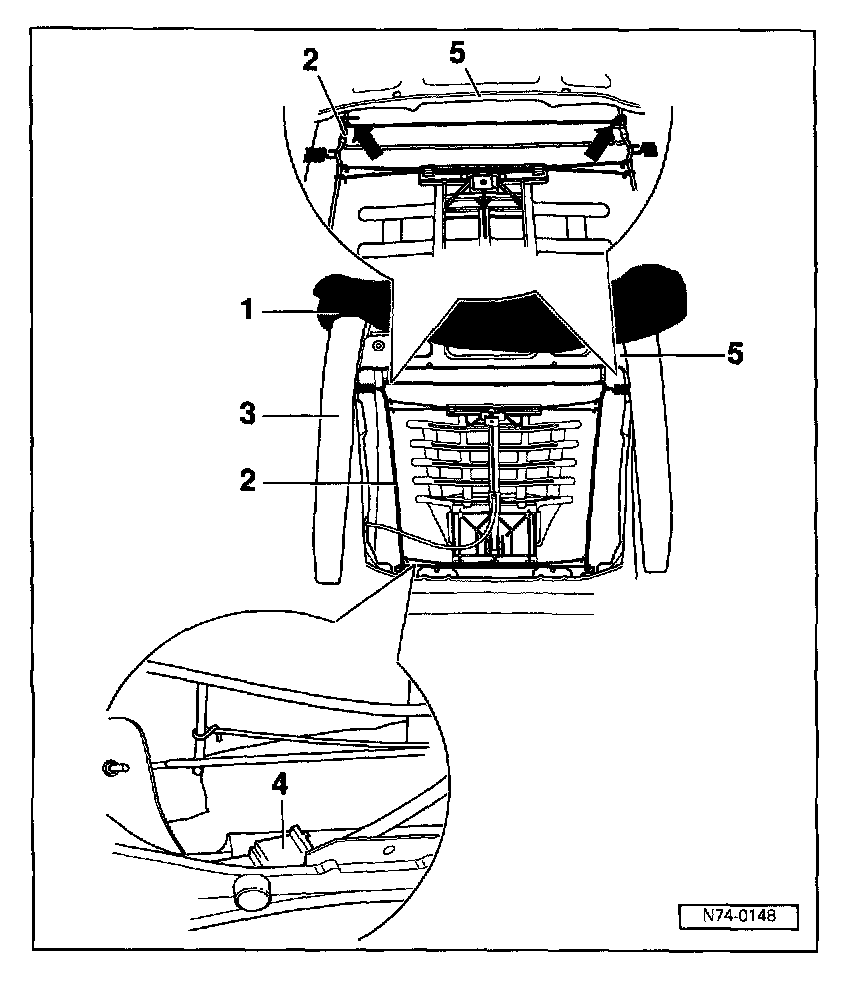 2
5
1
5
3
2
4
N74-0148