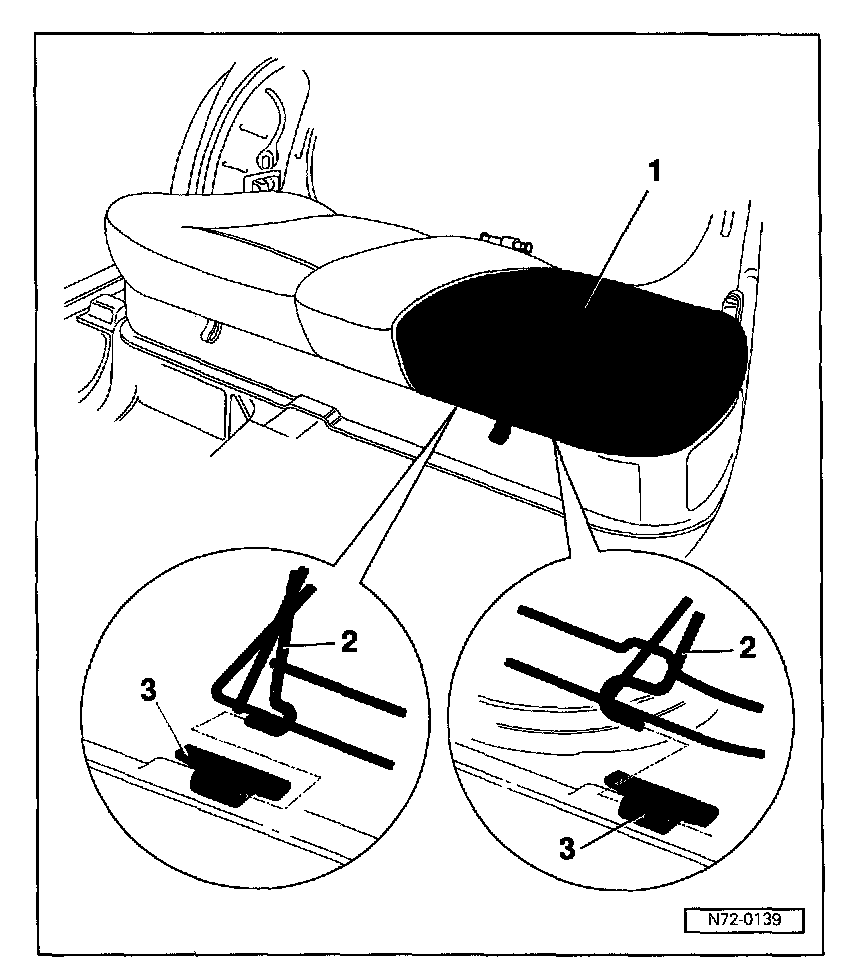 1
2
3
2
3
N72-0139