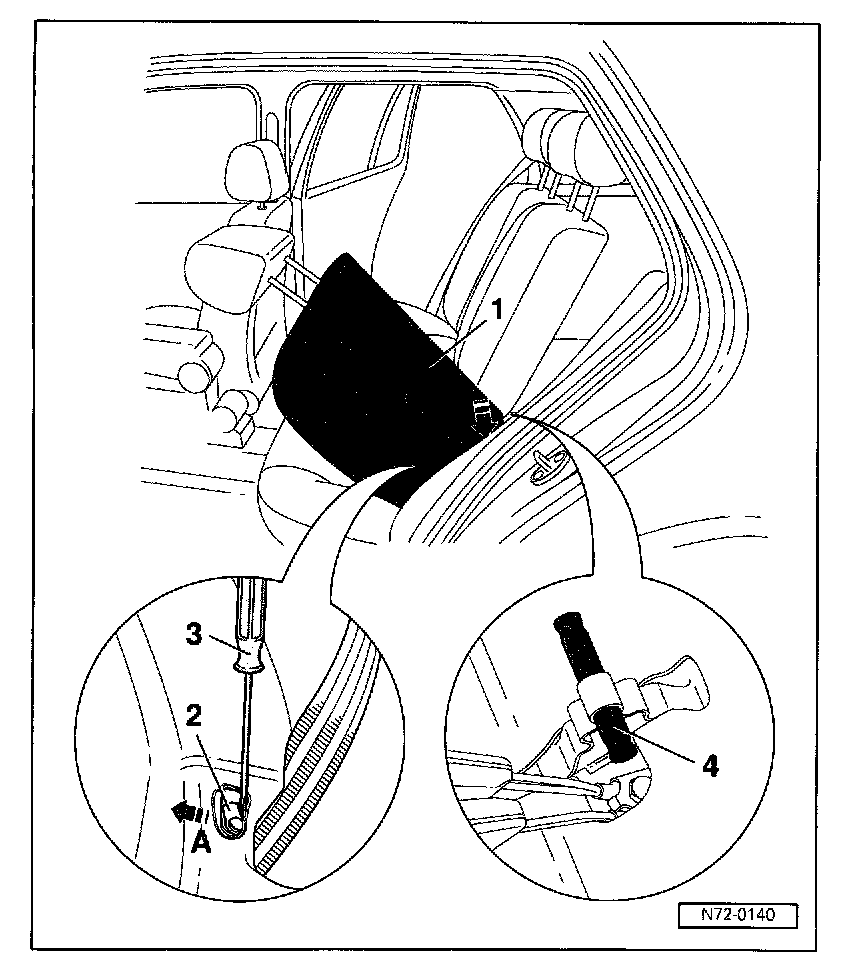 1
3
2
A
4
N72-0140