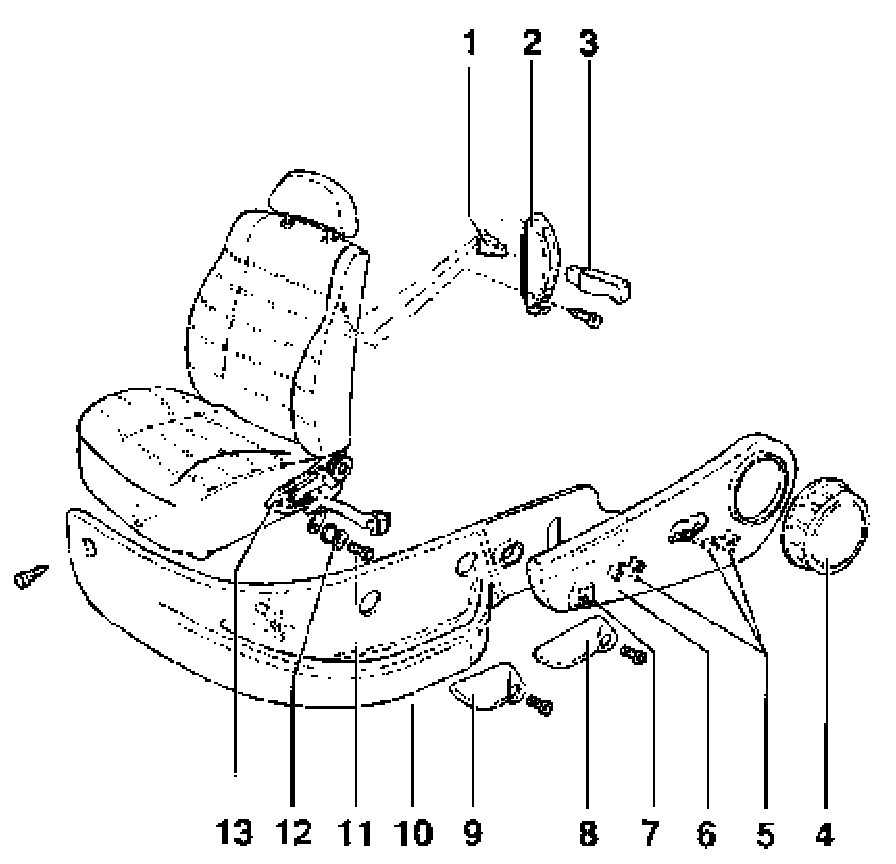 1 2 3

13 12 11 10 9 8 7 6 5 4