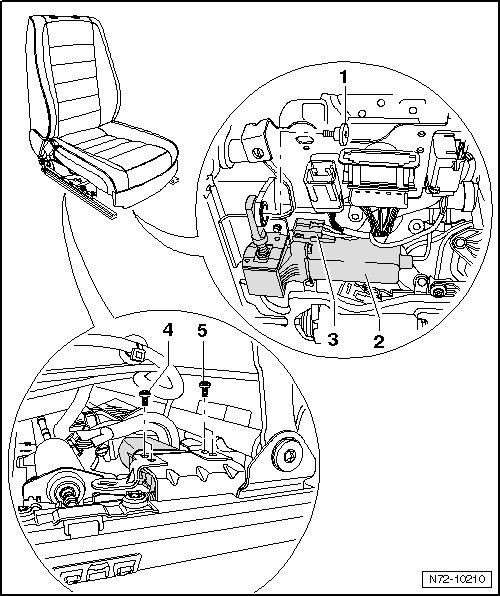 1
3
2
4
5
N72-10210