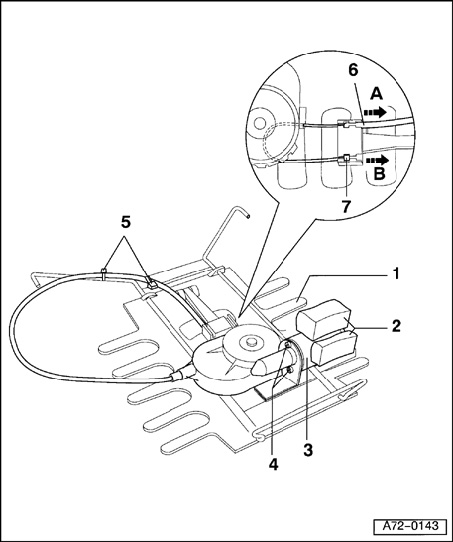 6
A
B
7
5
1
2
3
4
A72–0143