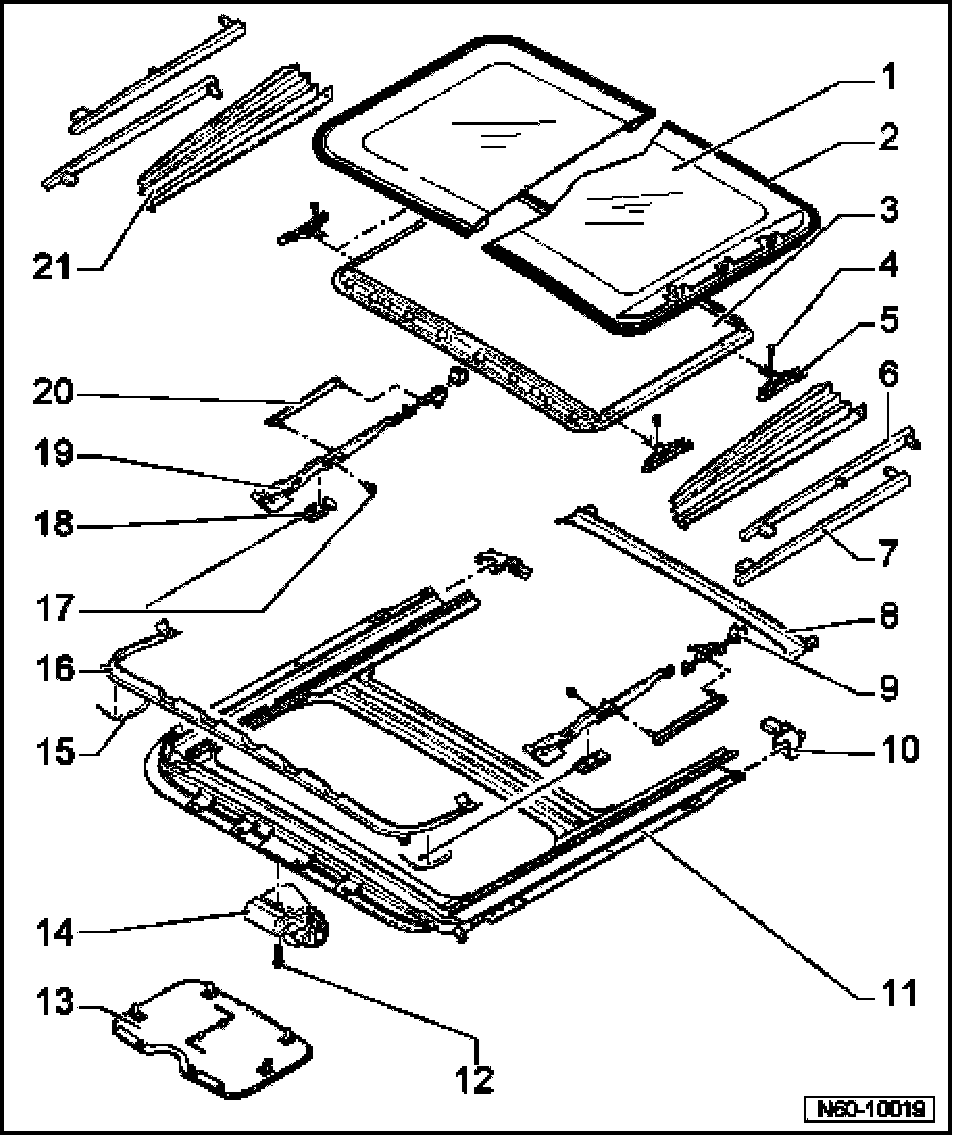 1
2
3
4
5
6
7
8
9
10
11
12
13
14
15
16
17
18
19
20
21
N60-10019