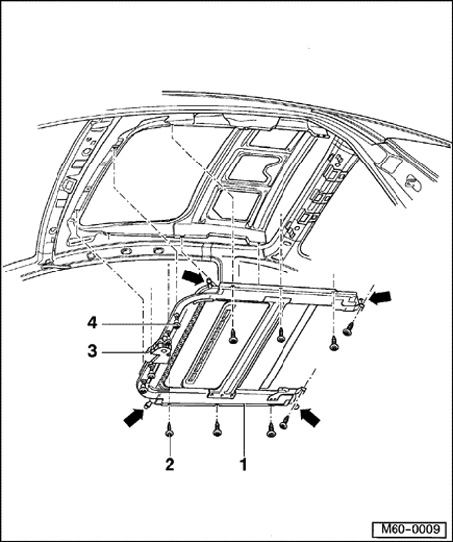 4
3
2
1
M60-0009