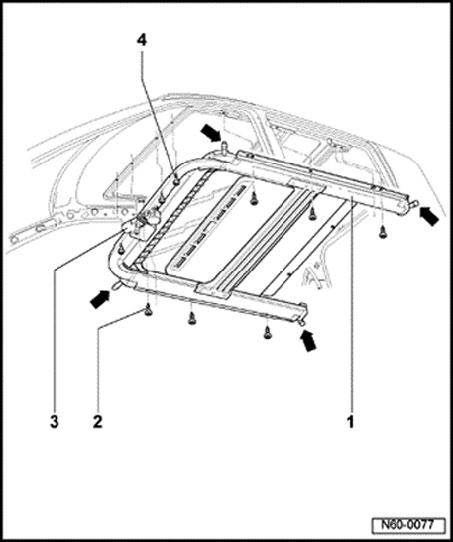 4
3
2
1
N60-0077