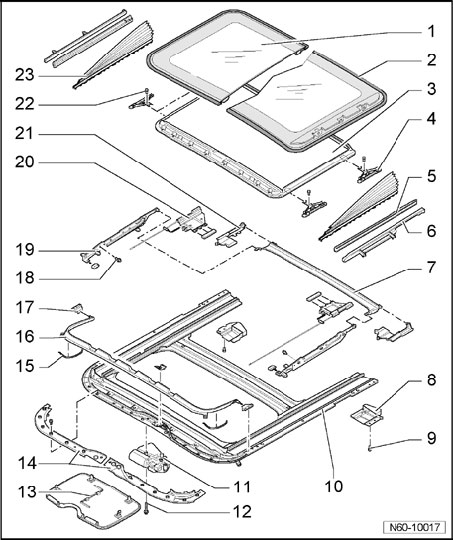 1
2
3
4
5
6
7
8
9
10
11
12
13
14
15
16
17
18
19
20
21
22
23
N60-10017