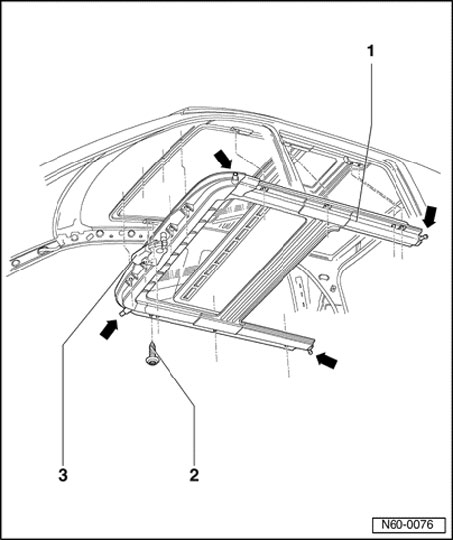 1

3

2

N60-0076