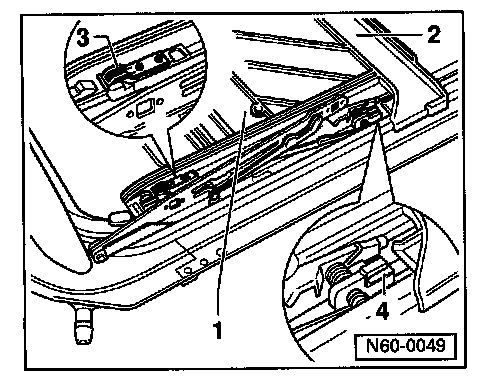 3
2
1
4
N60-0049