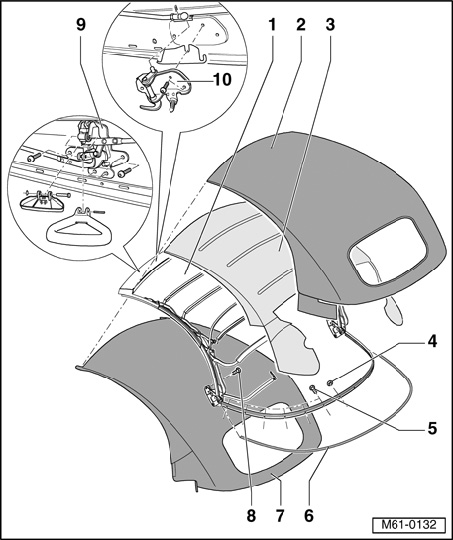 9
1
2
3
10
4
5
8
7
6
M61-0132