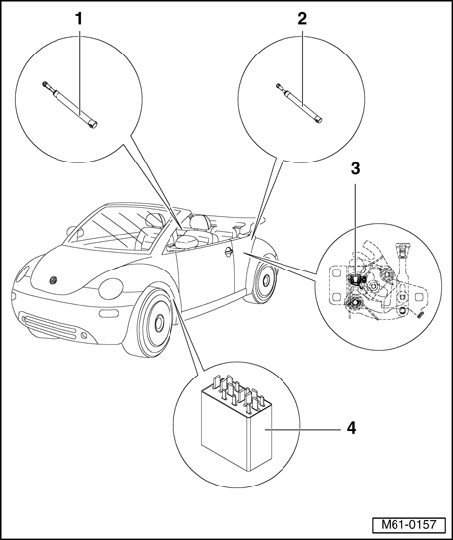 1
2
3
4
M61-0157