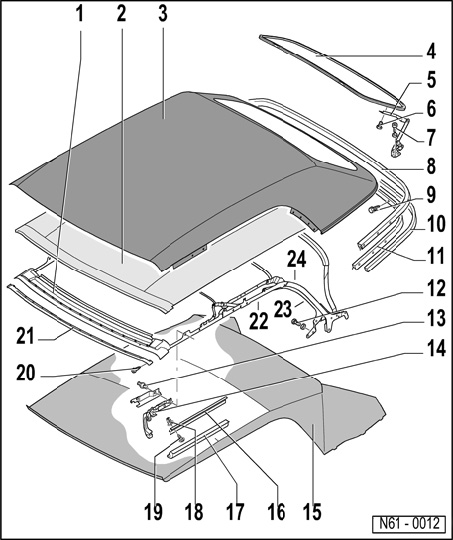 1
2
3
4
5
6
7
8
9
10
11
24
12
23
22
13
21
14
20
19
18
17
16
15
N61 - 0012