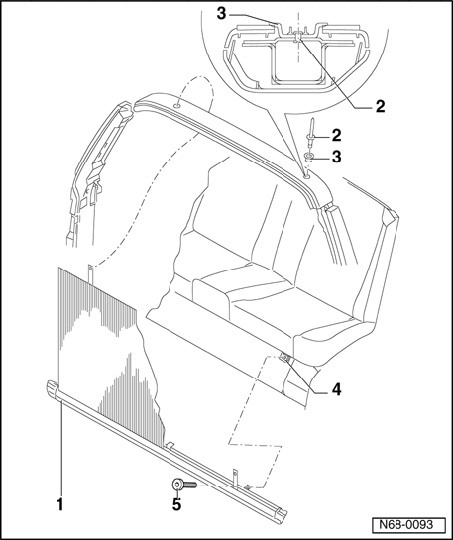 3
2
2
3
4
1
5
N68-0093