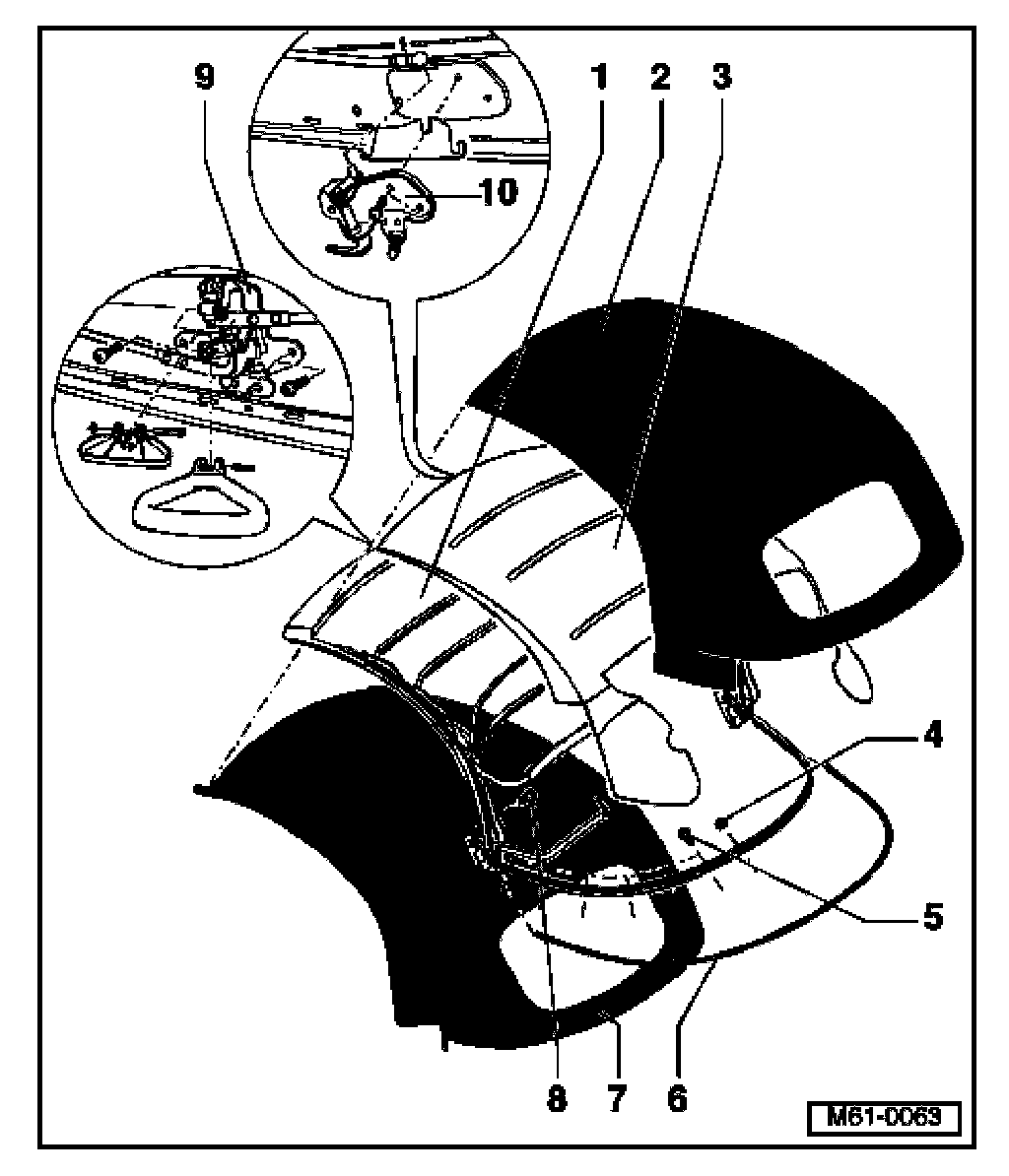 9
1
2
3
10
4
5
8
7
6
M61-0063