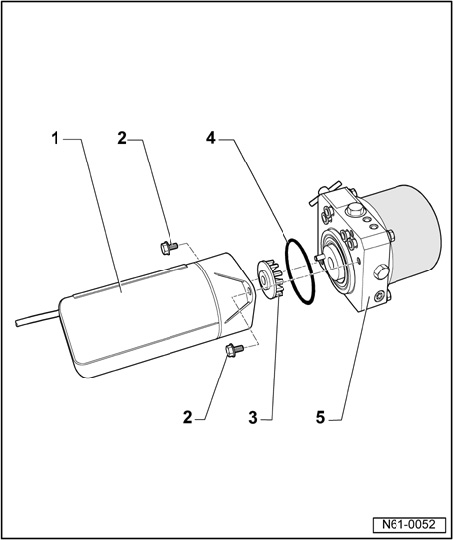 1
2
4
2
3
5
N61-0052