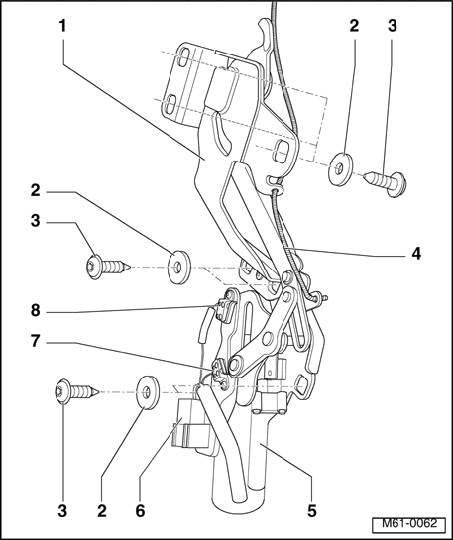 1
2
3
2
3
4
8
7
3
2
6
5
M61-0062