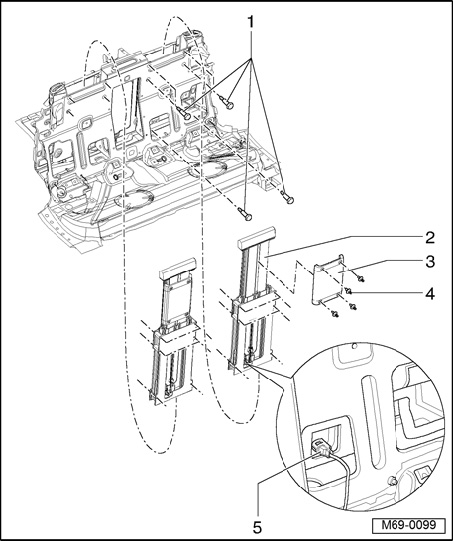 1

2

3

4

5

M69-0099