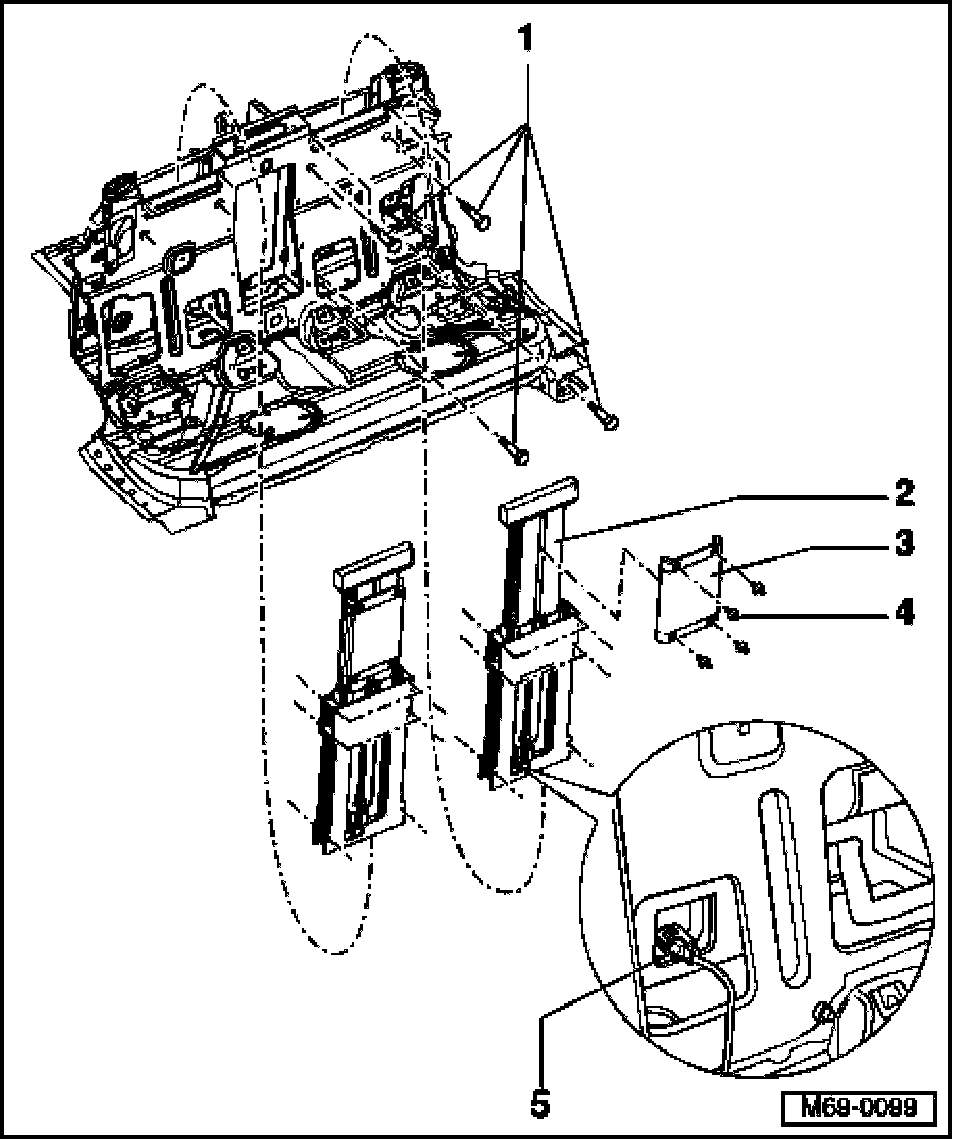 1
2
3
4
5
M69-0099