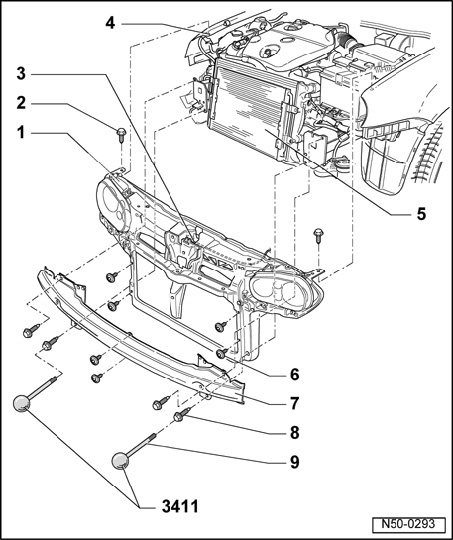 4
3
2
1
5
6
7
8
9
3411
N50-0293