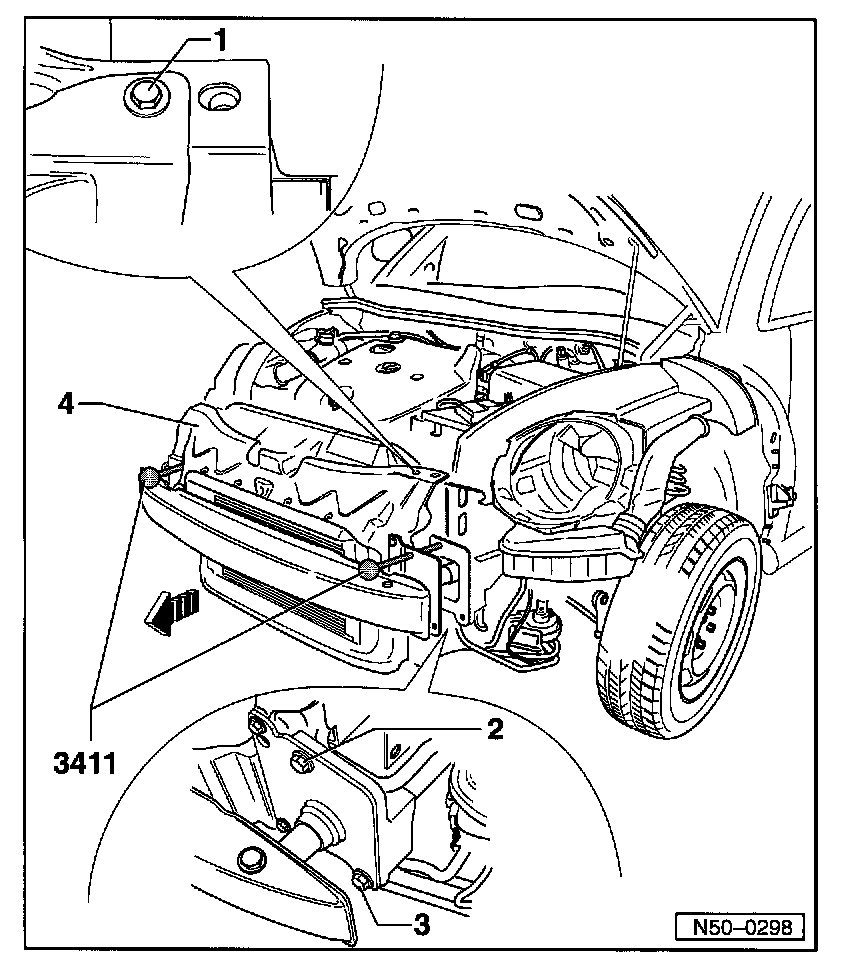 1
4
3411
2
3
N50–0298