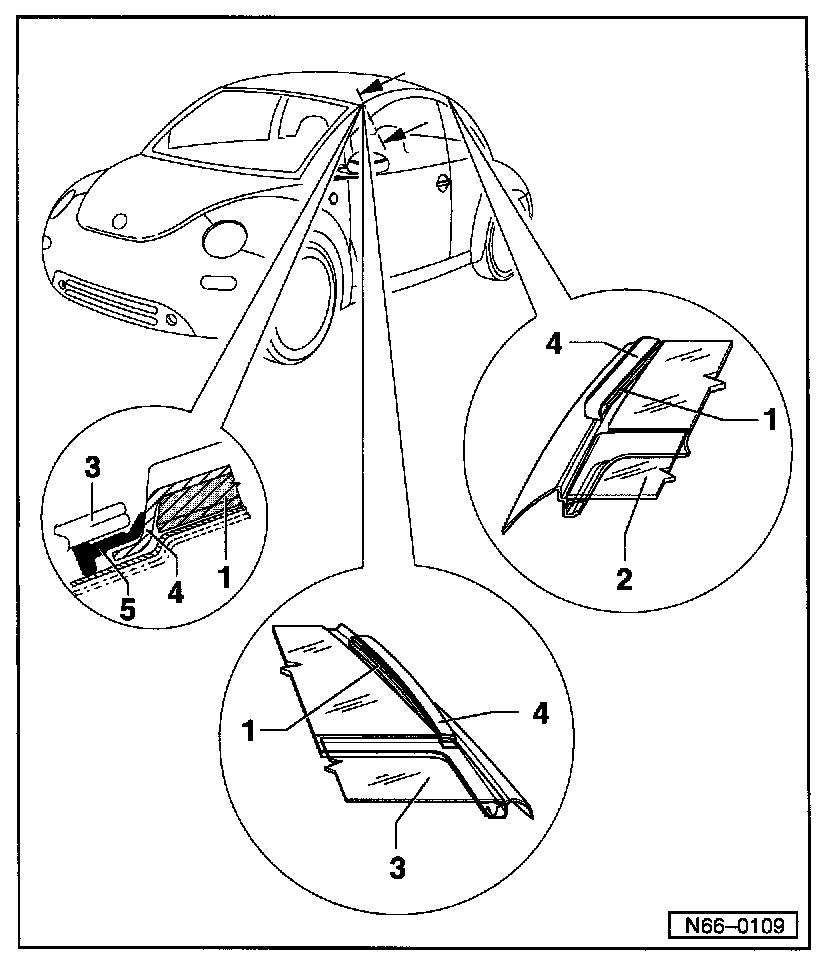 4
1
2
3
5
4
1
1
4
3
N66–0109