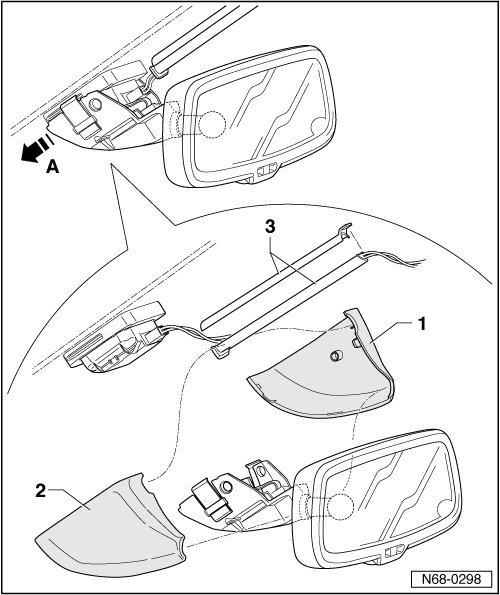 A

3

1

2

N68-0298