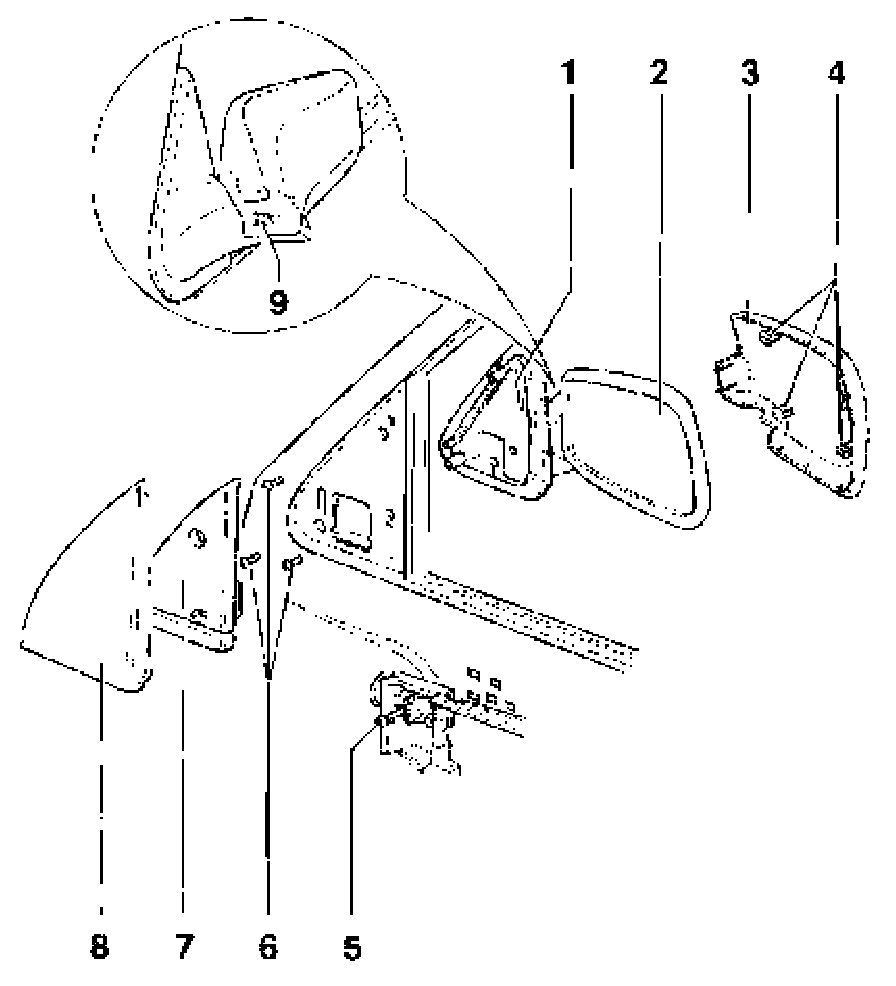 1
2
3
4
9
8
7
6
5