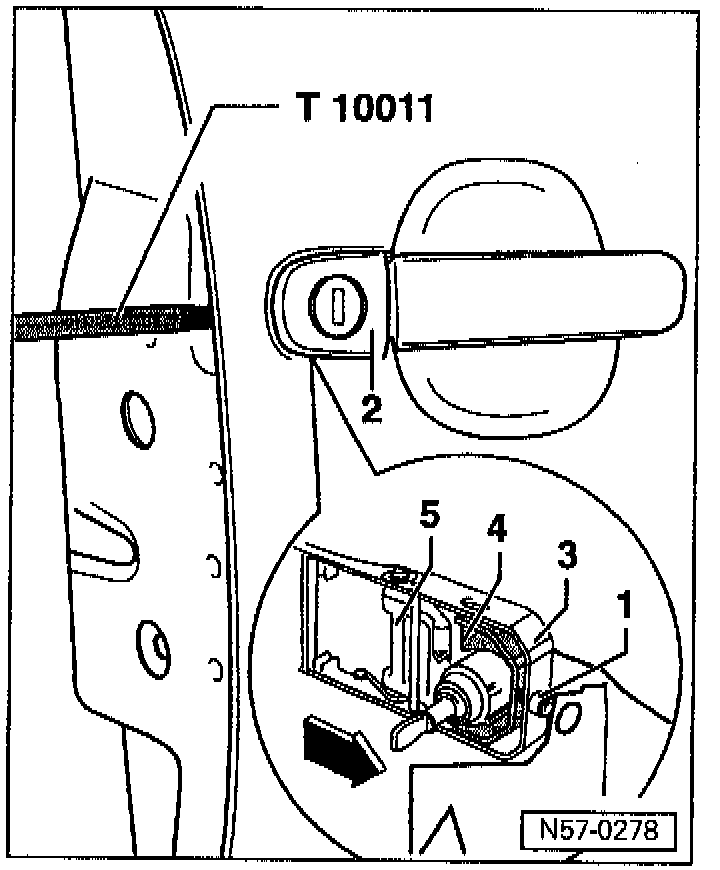 T 10011

2

5

4

3

1

N57-0278