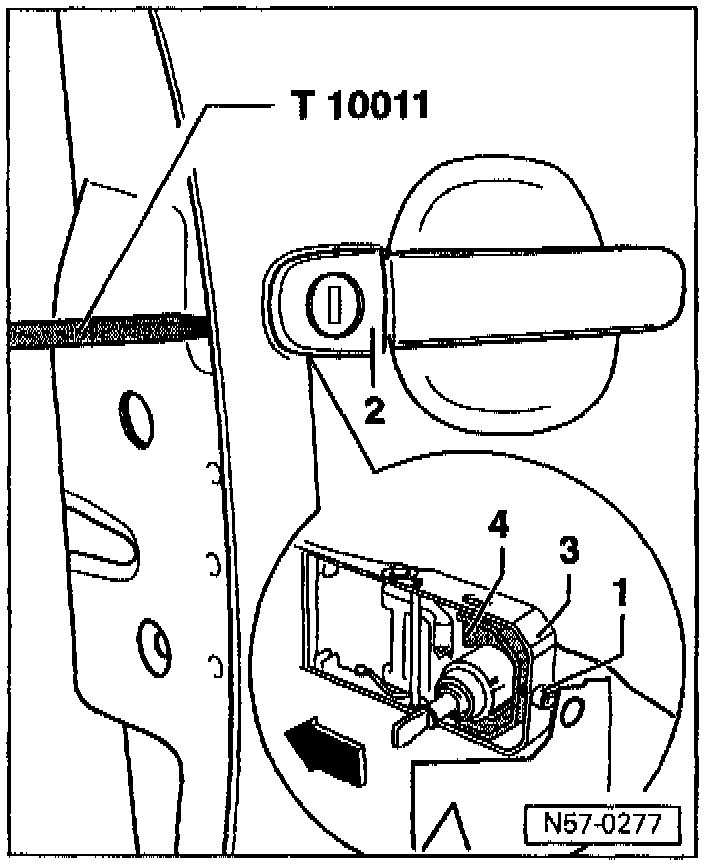 T 10011

2

4

3

1

N57-0277