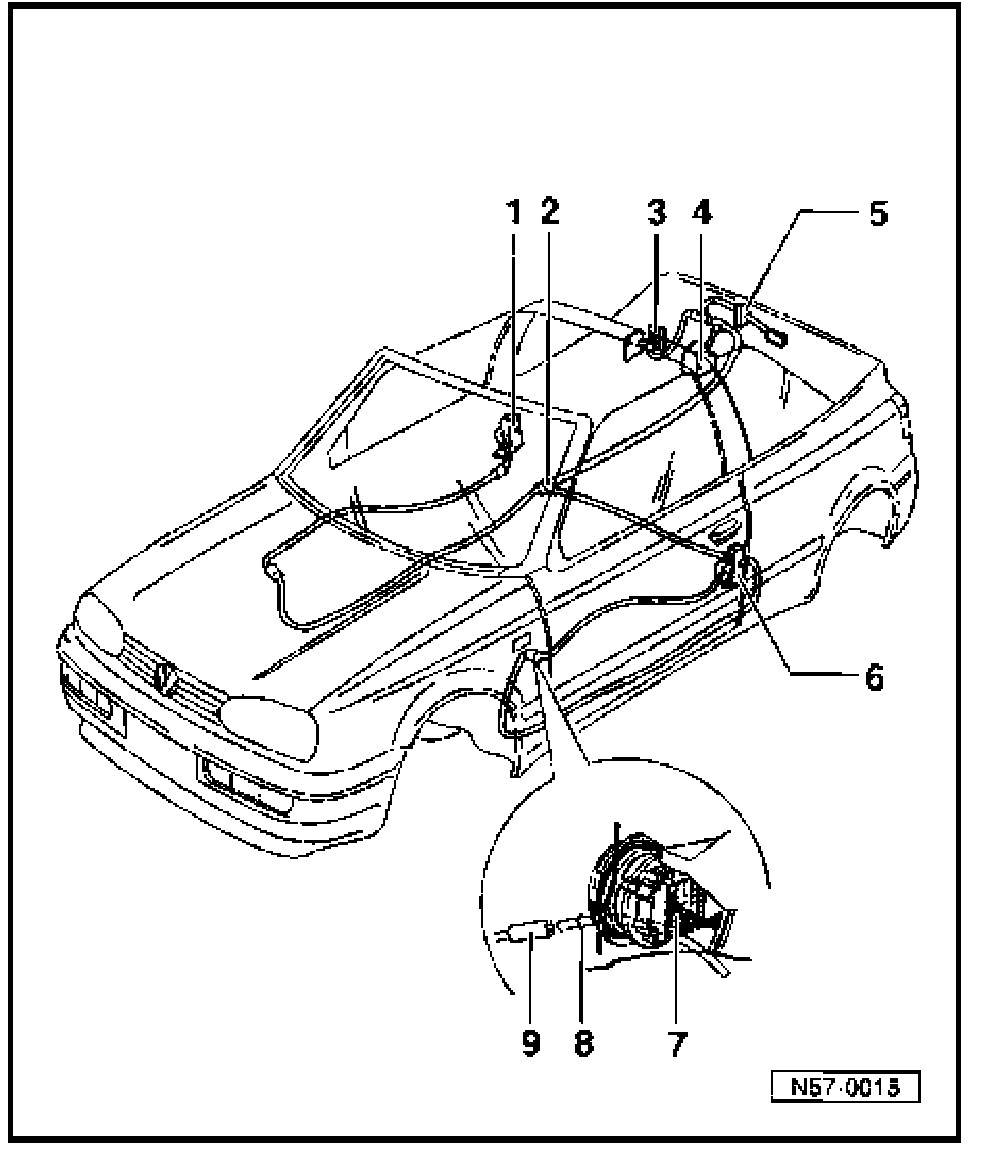 1 2 3 4 5

6

9 8 7

N57-0015