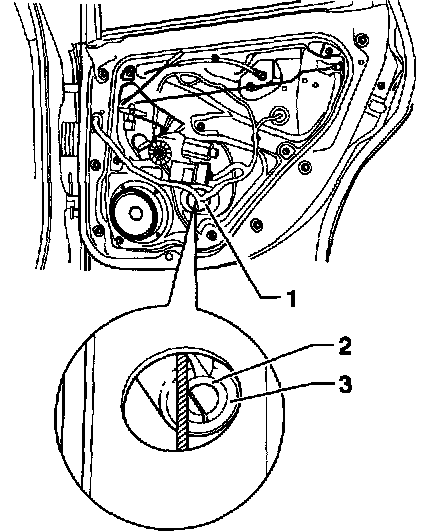 1
2
3